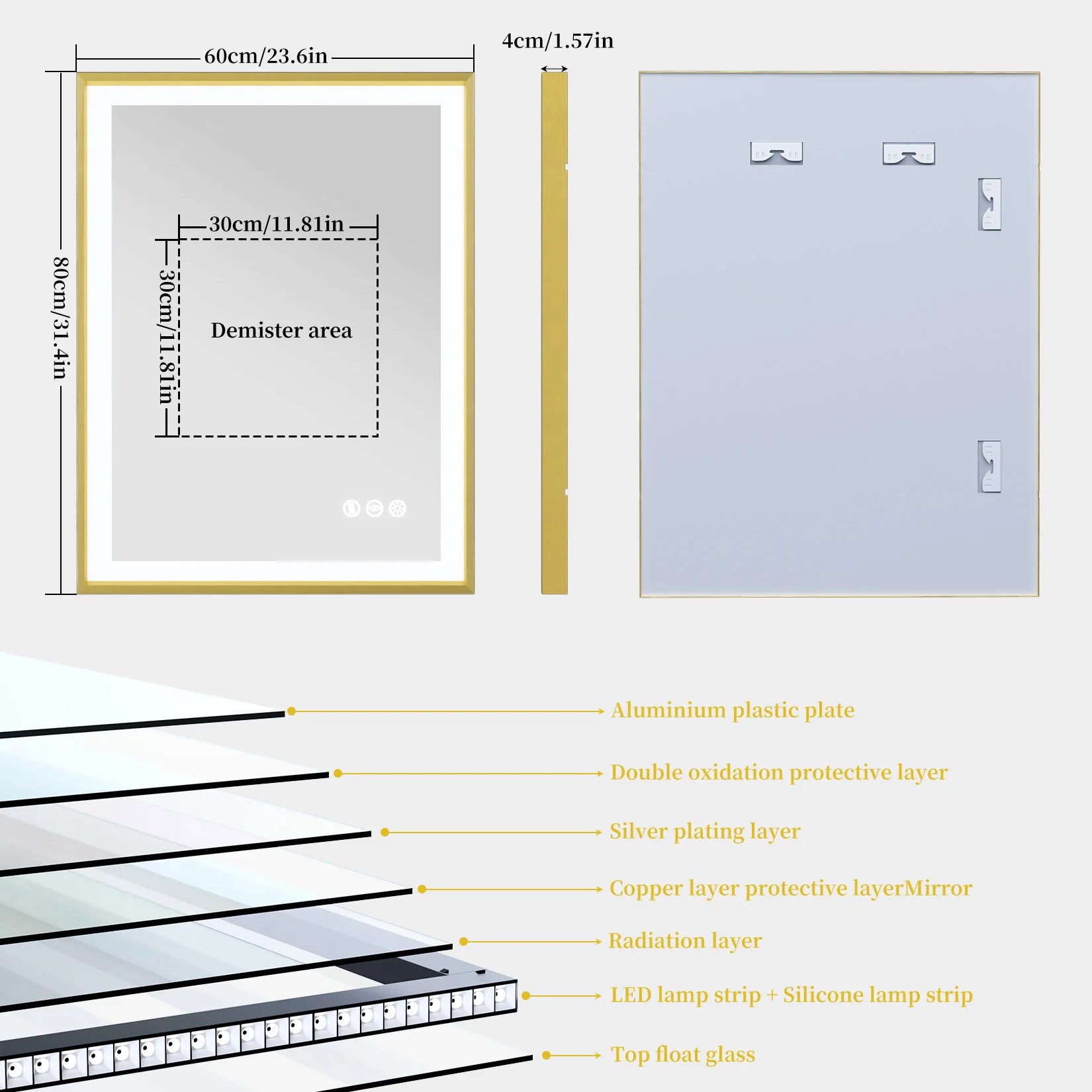 60cm/23.6in

4cm/1.57in

80cm/31.4in

30cm/11.81in

30cm/11.81in

Demister area

Aluminium plastic plate

Double oxidation protective layer

Silver plating layer

Copper layer protective layerMirror

Radiation layer

LED lamp strip + Silicone lamp strip

Top float glass